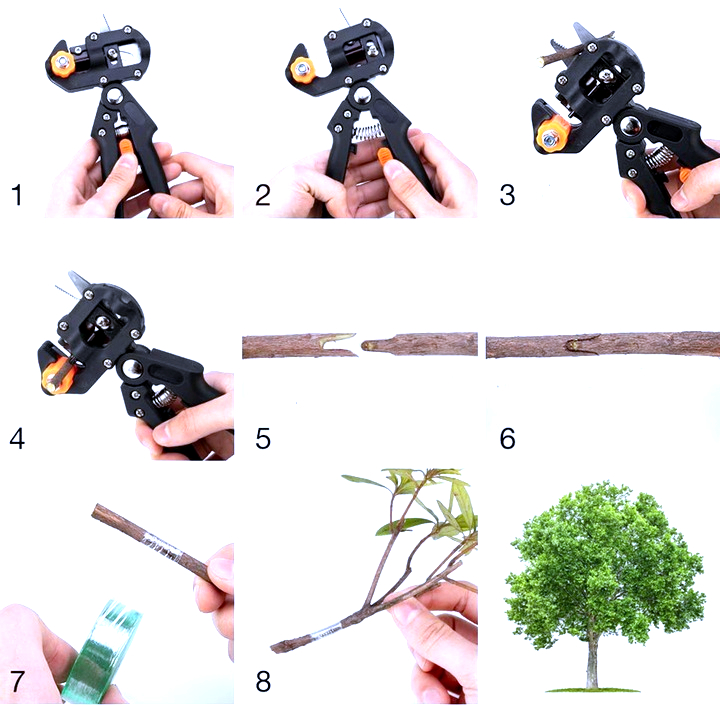 1

2

3

4

5

6

7

8